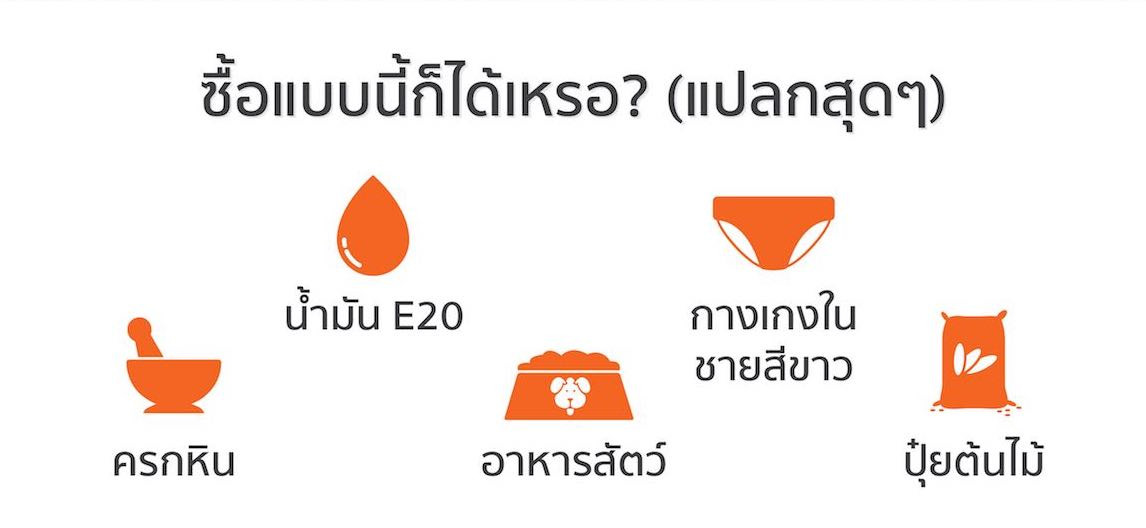 ซื้อแบบนี้ก็ได้เหรอ? (แปลกสุดๆ)

น้ำมัน E20

กางเกงใน
ชายสีขาว

ครกหิน

อาหารสัตว์

ปุ๋ยต้นไม้